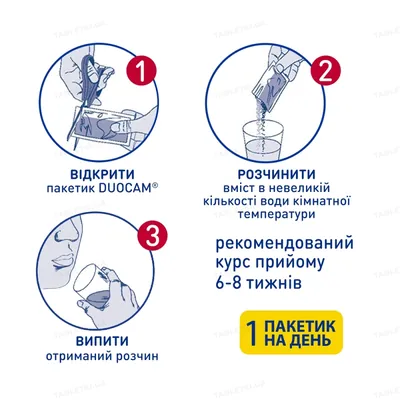 1

ВІДКРИТИ
пакетик DUOCAM®

2

РОЗЧИНИТИ
вміст в невеликій кількості води кімнатної температури

3

ВИПИТИ
отриманий розчин

рекомендований курс прийому 6-8 тижнів

1 ПАКЕТИК НА ДЕНЬ