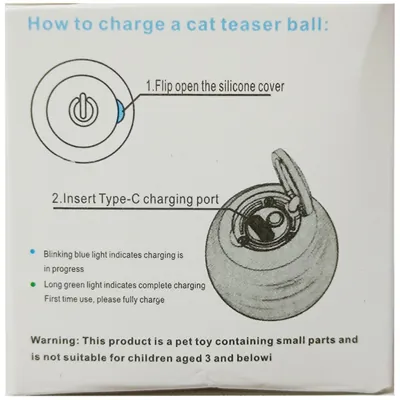 How to charge a cat teaser ball:

1.Flip open the silicone cover

2.Insert Type-C charging port

Blinking blue light indicates charging is in progress

Long green light indicates complete charging
First time use, please fully charge

Warning: This product is a pet toy containing small parts and is not suitable for children aged 3 and belowi