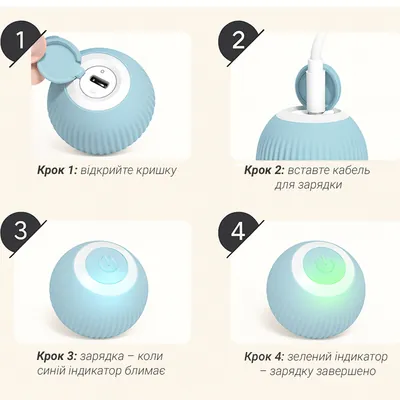 1

Крок 1: відкрийте кришку

2

Крок 2: вставте кабель для зарядки

3

Крок 3: зарядка – коли синій індикатор блимає

4

Крок 4: зелений індикатор – зарядку завершено