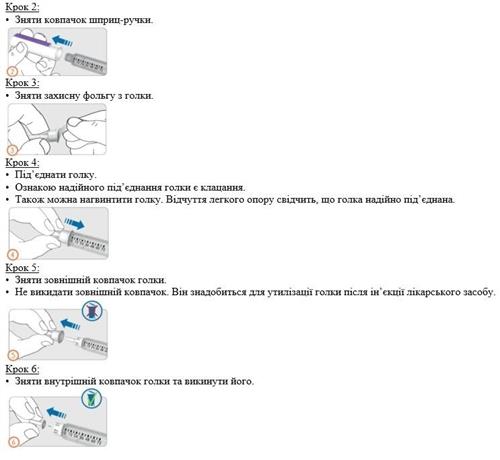 Крок 2:
• Зняти ковпачок шприц-ручки.

2

Крок 3:
• Зняти захисну фольгу з голки.

3

Крок 4:
• Під'єднати голку.
• Ознакою надійного під'єднання голки є клацання.
• Також можна нагвинтити голку. Відчуття легкого опору свідчить, що голка надійно під'єднана.

4

Крок 5:
• Зняти зовнішній ковпачок голки.
• Не викидати зовнішній ковпачок. Він знадобиться для утилізації голки після ін'єкції лікарського засобу.

5

Крок 6:
• Зняти внутрішній ковпачок голки та викинути його.

6